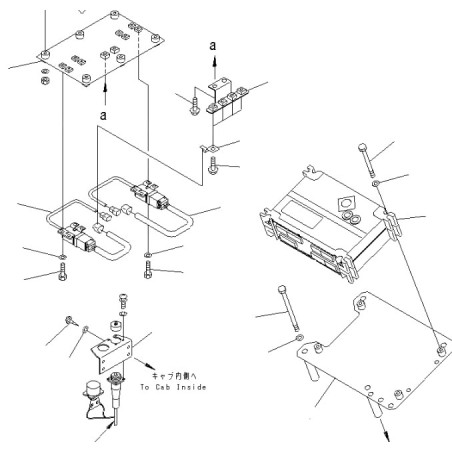 a

a

キャブ内側へ
To Cab Inside