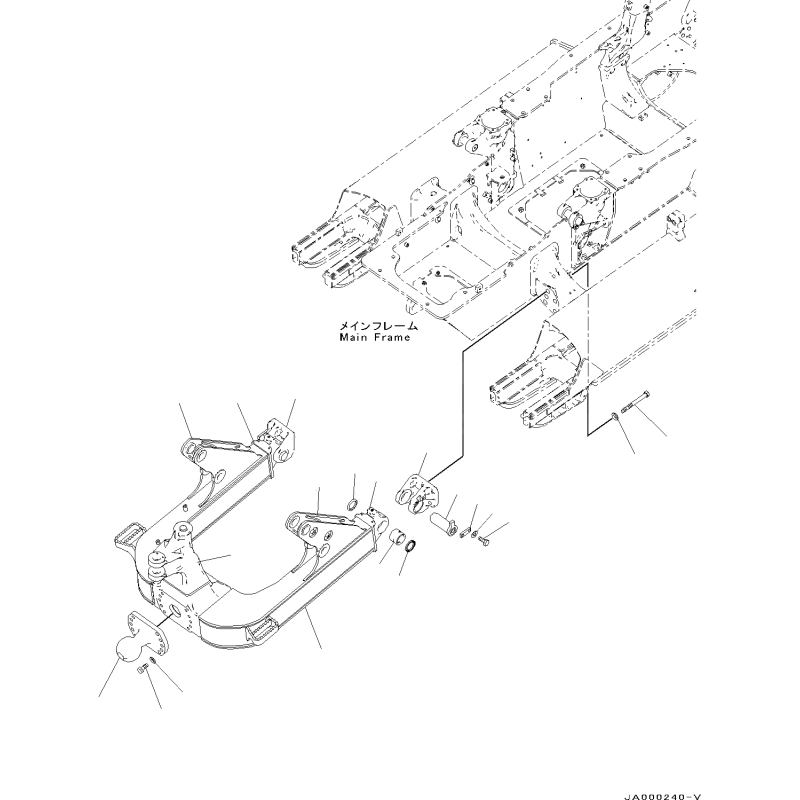 メインフレーム
Main Frame

JA000240-V