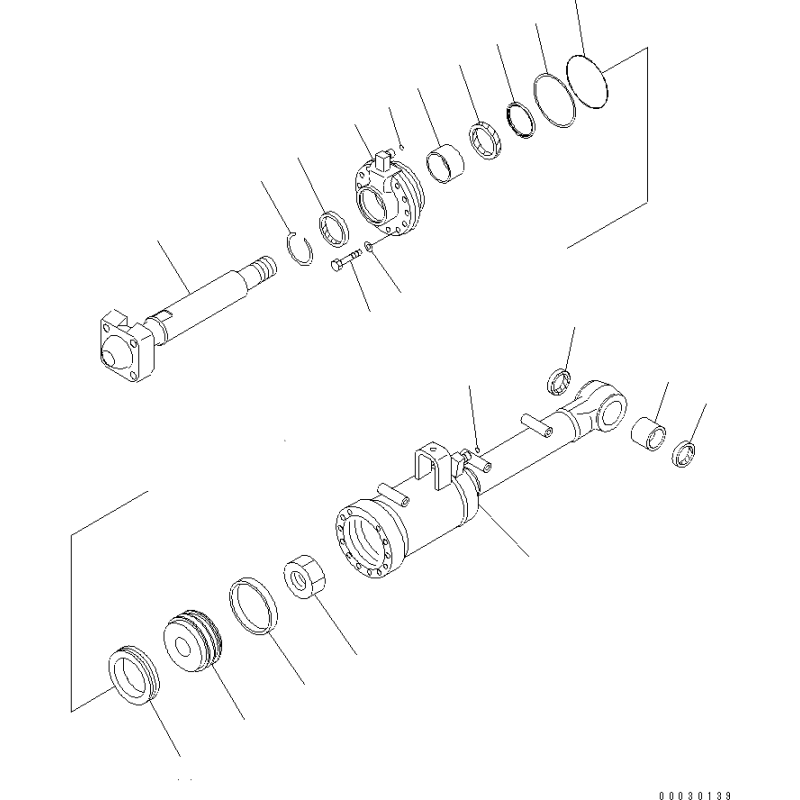 00030139