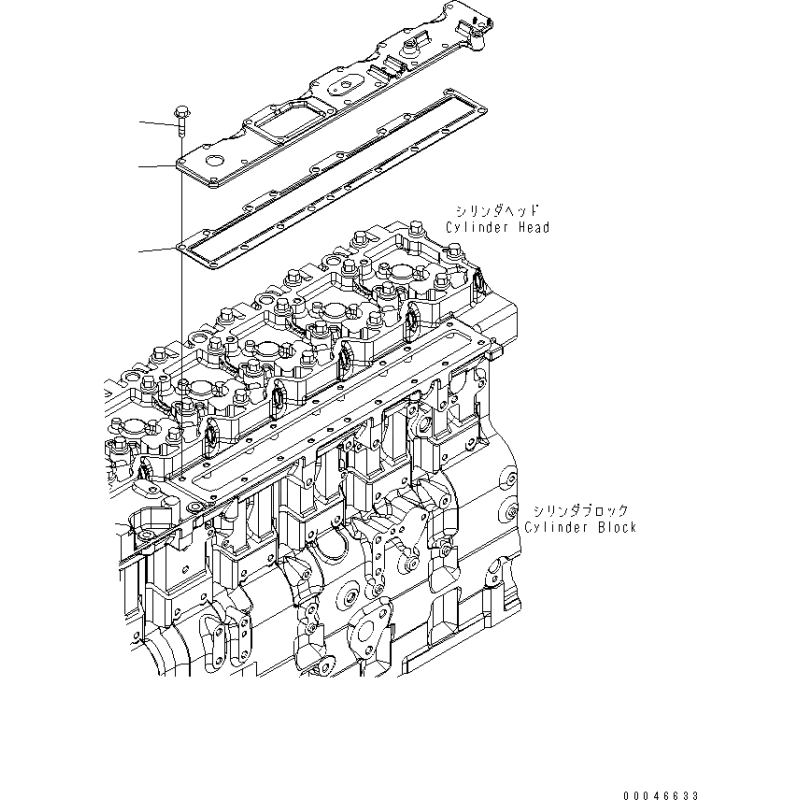 シリンダヘッド
Cylinder Head

シリンダブロック
Cylinder Block

00046633