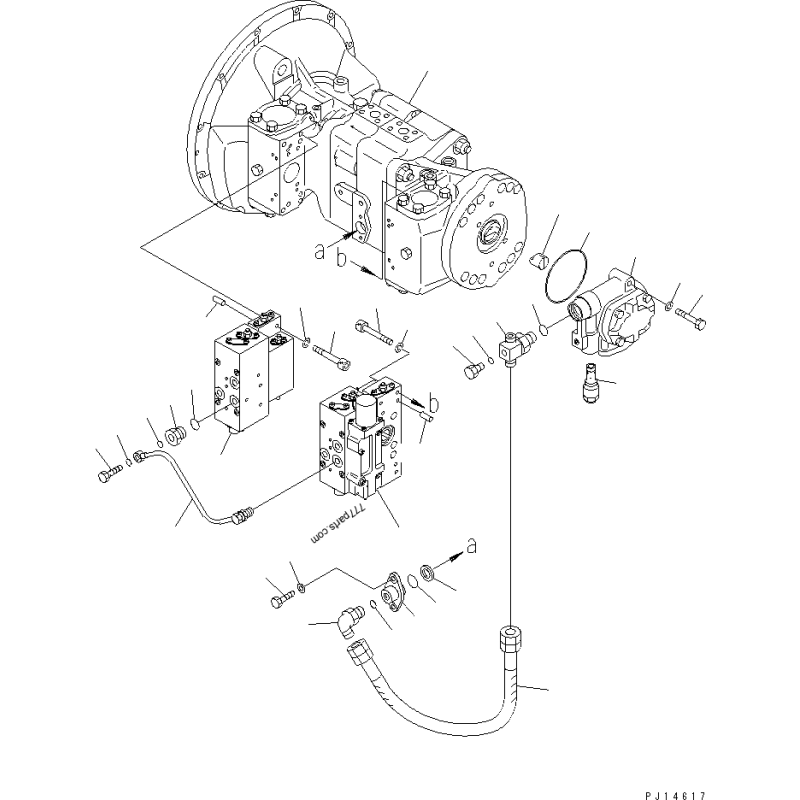 a
b
b
777parts.com
a
PJ14617