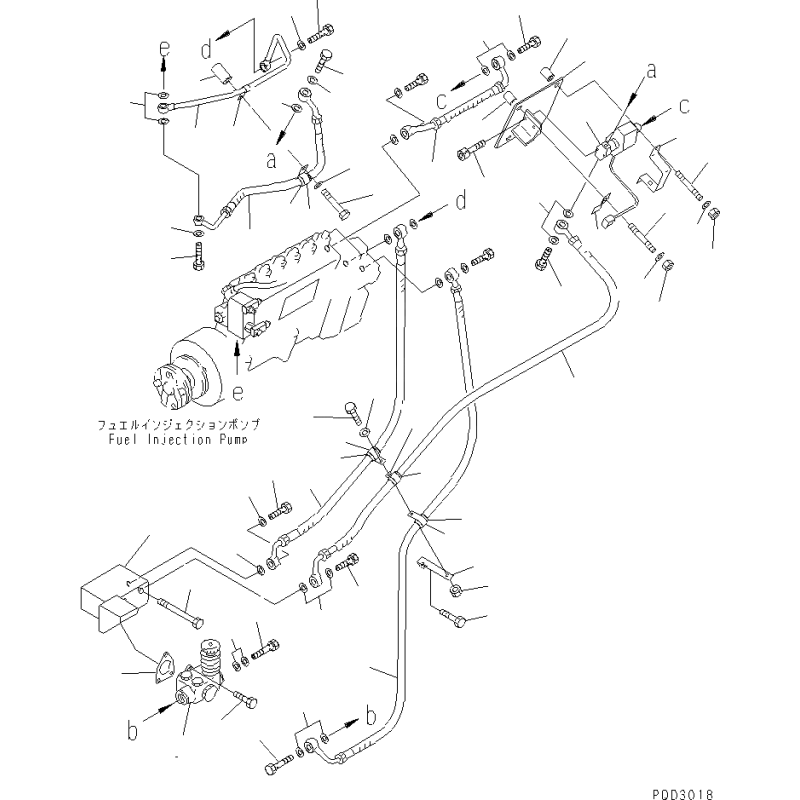 e
d
a
c
a
c
d
e
フュエルインジェクションポンプ
Fuel Injection Pump
b
b
P0D3018