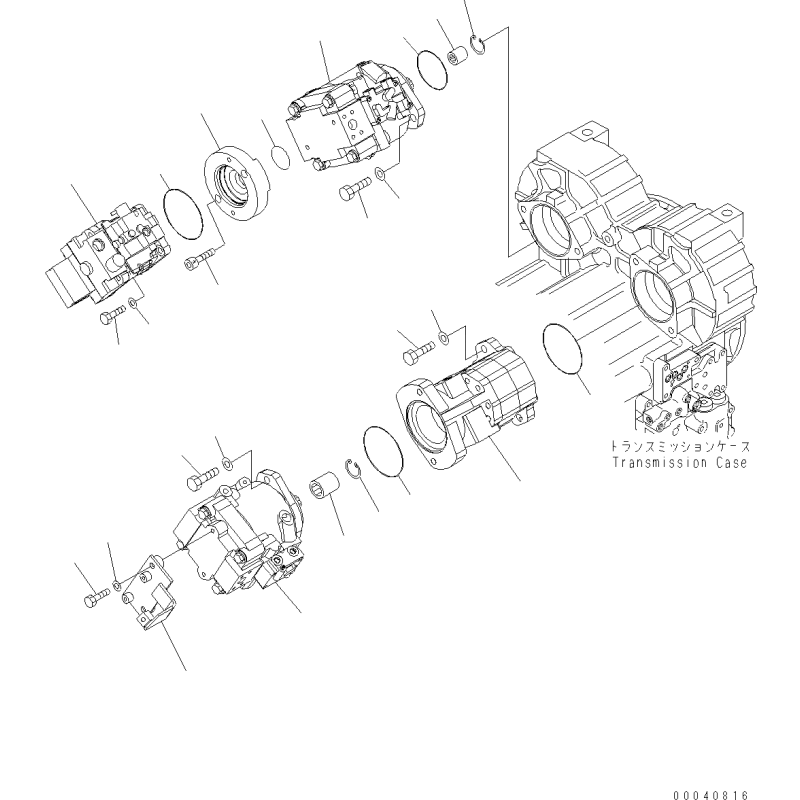 トランスミッションケース
Transmission Case

00040816