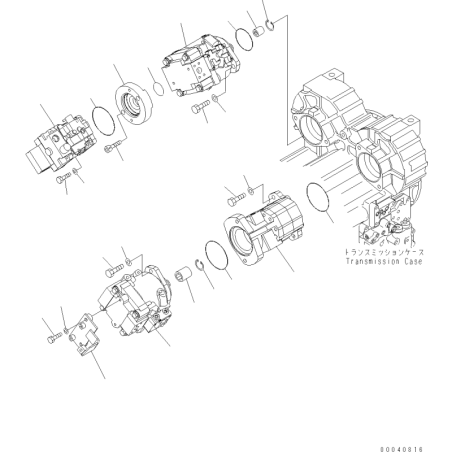 トランスミッションケース
Transmission Case

00040816