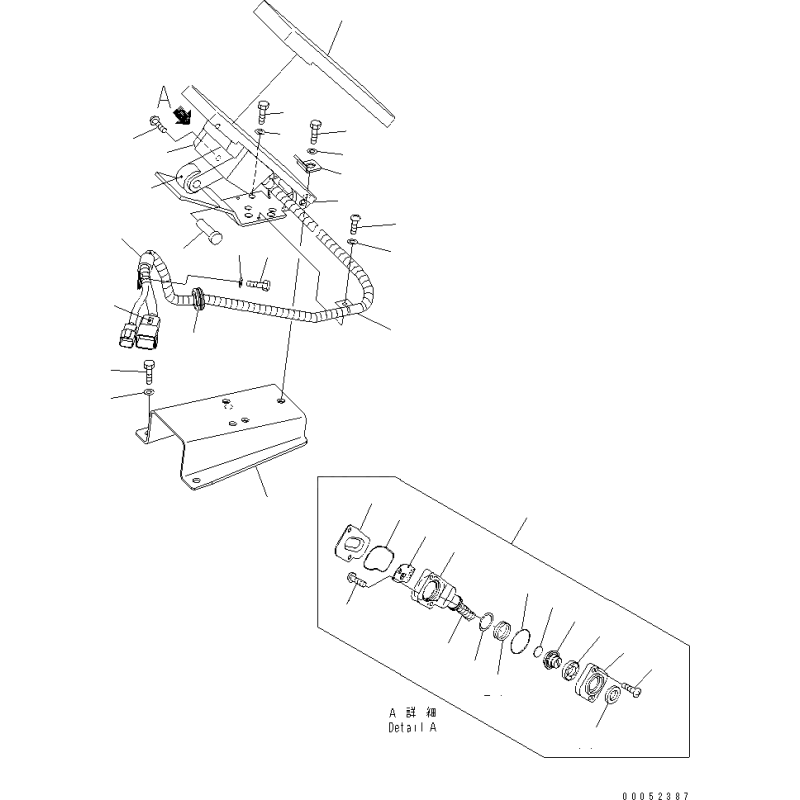 A

A 詳 細
Detail A

00052387