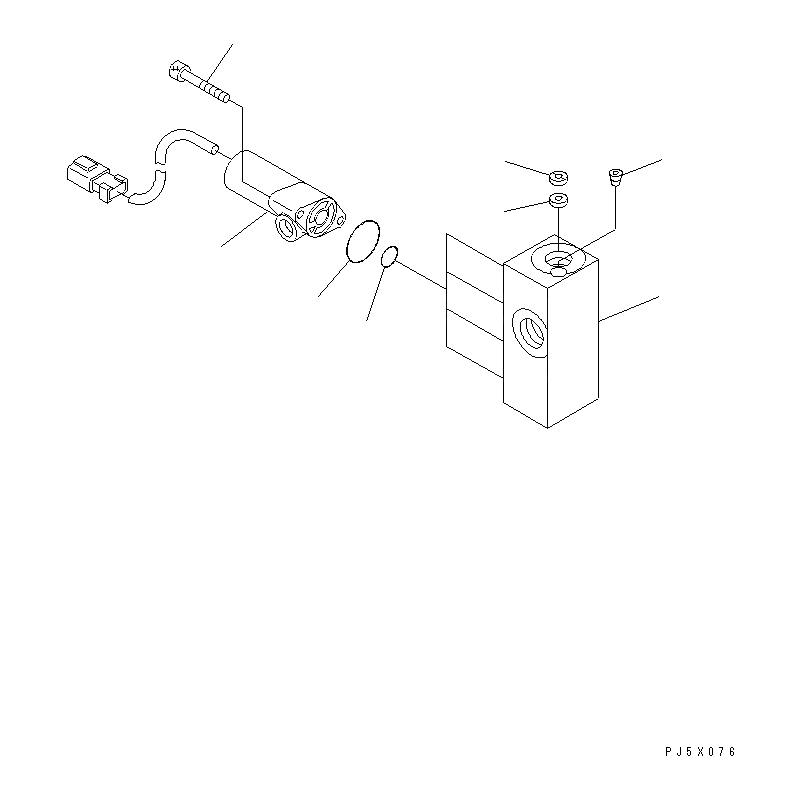 PJ5X076