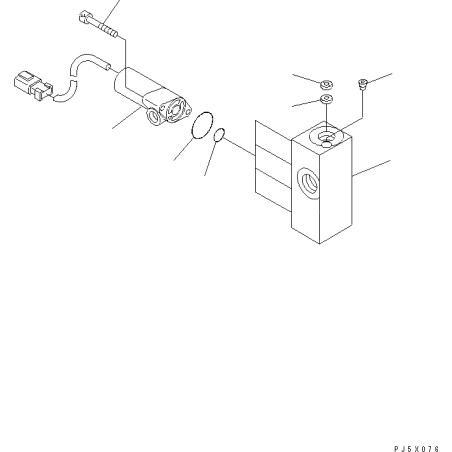 PJ5X076