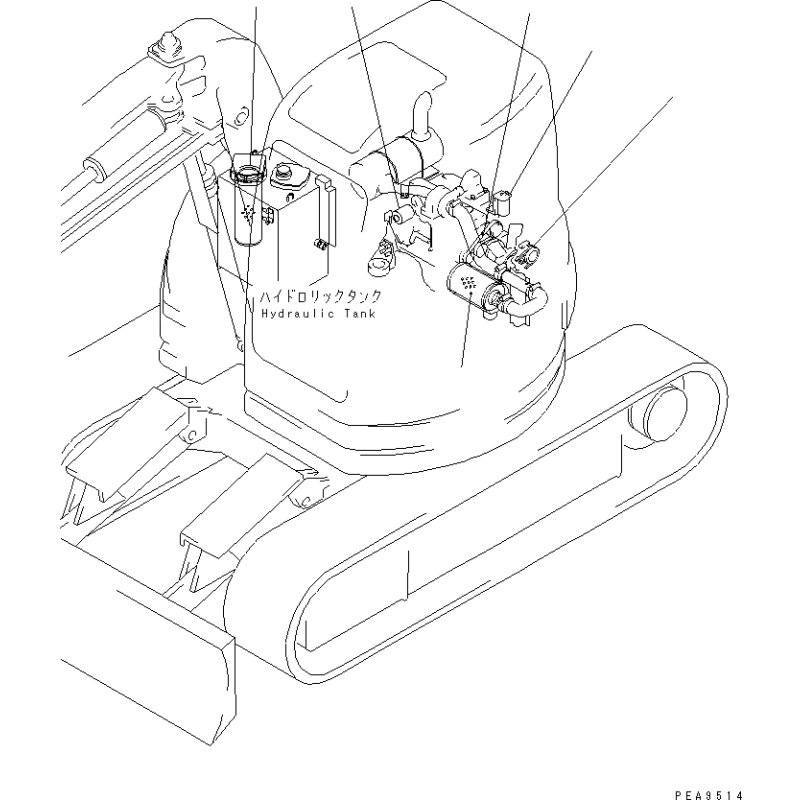 ハイドロリックタンク
Hydraulic Tank

PEA9514