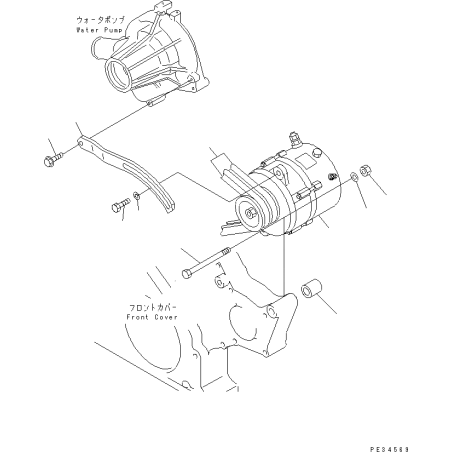 ウォータポンプ
Water Pump

フロントカバー
Front Cover

PE34589