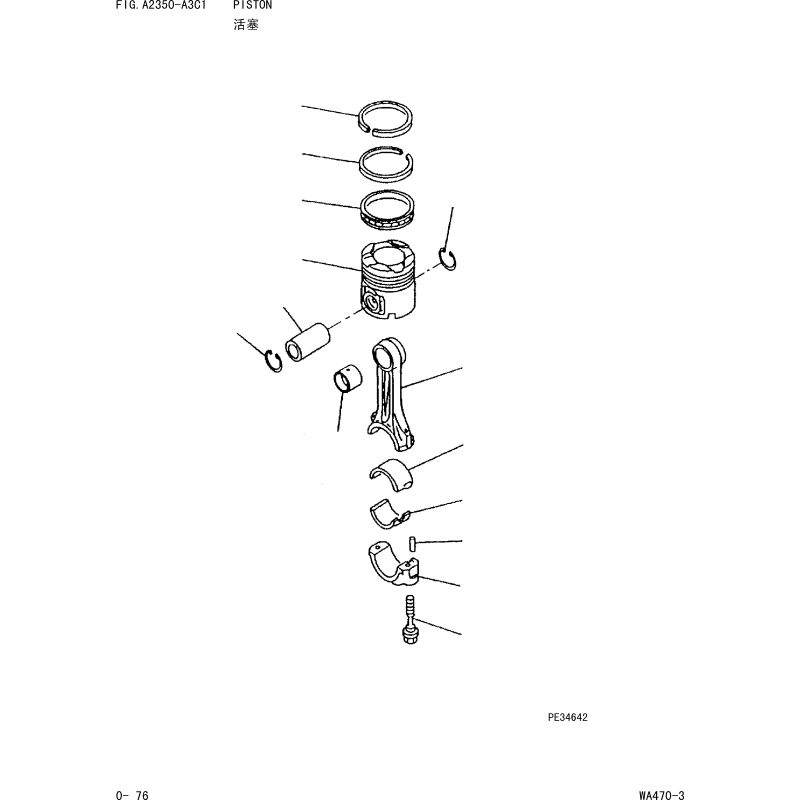 FIG. A2350-A3C1 PISTON
活塞

PE34642

0- 76

WA470-3