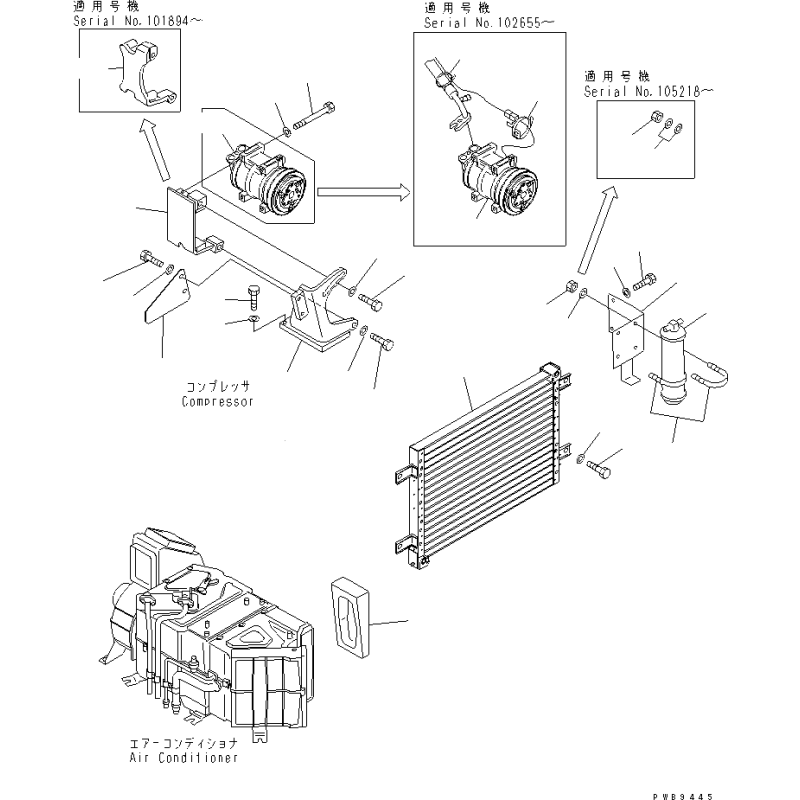 適用号機
Serial No.101894～

適用号機
Serial No.102655～

適用号機
Serial No.105218～

コンプレッサ
Compressor

エアーコンディショナ
Air Conditioner

PWB9445