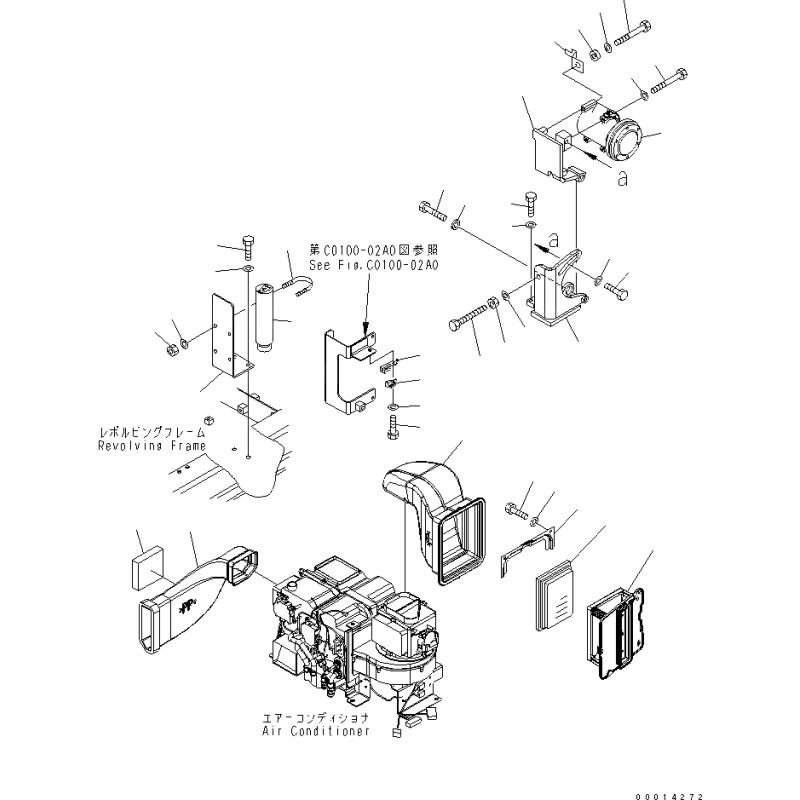 a

a

第C0100-02A0図参照
See Fig.C0100-02A0

レボルビングフレーム
Revolving Frame

エアーコンディショナ
Air Conditioner

00014272