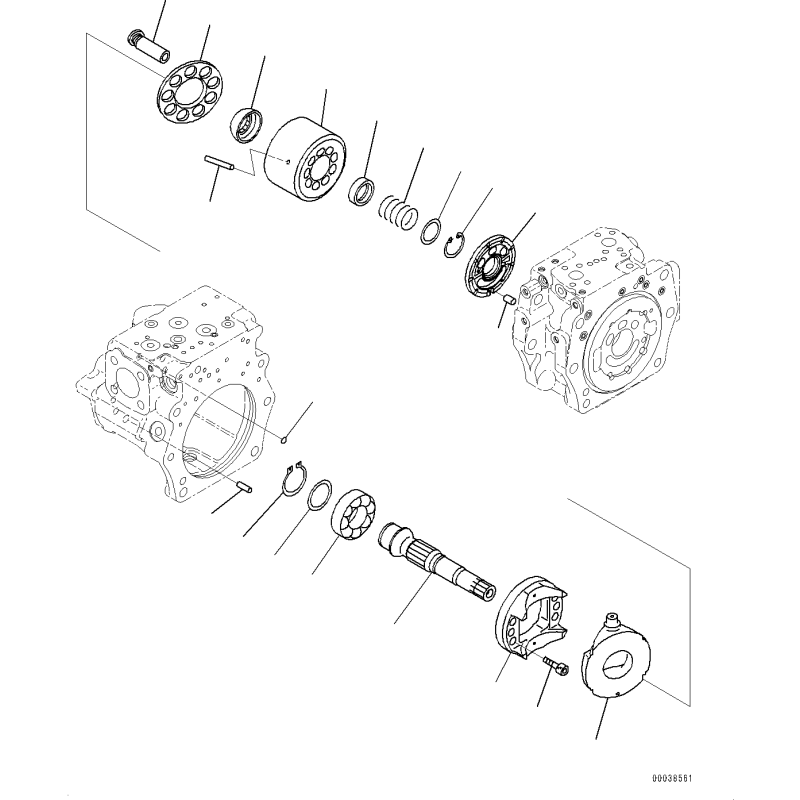 00038561