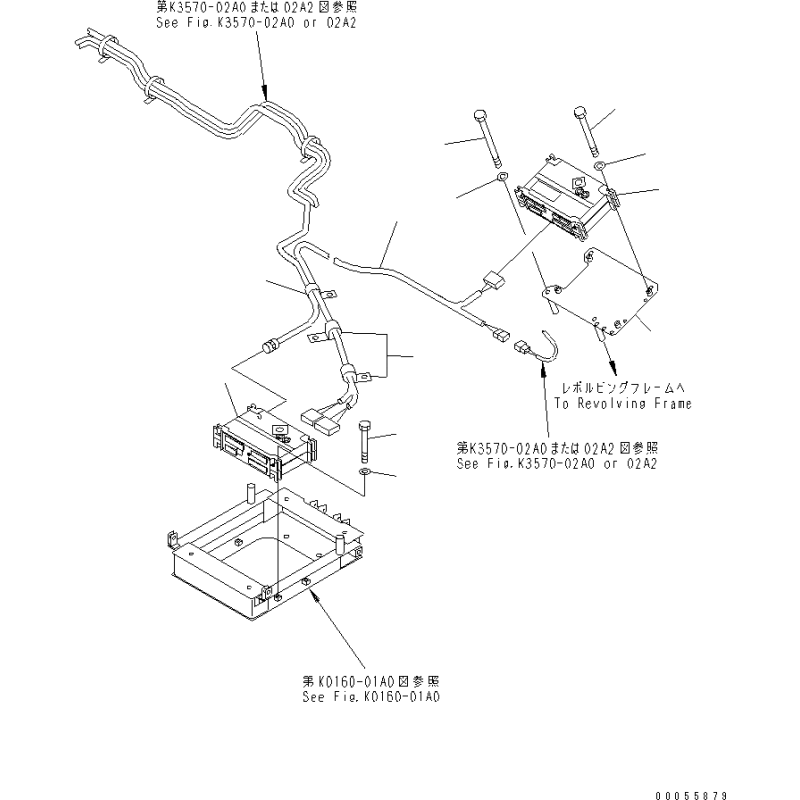 第K3570-02A0または02A2図参照
See Fig.K3570-02A0 or 02A2

レボルビングフレームへ
To Revolving Frame

第K3570-02A0または02A2図参照
See Fig.K3570-02A0 or 02A2

第K0160-01A0図参照
See Fig.K0160-01A0

00055879