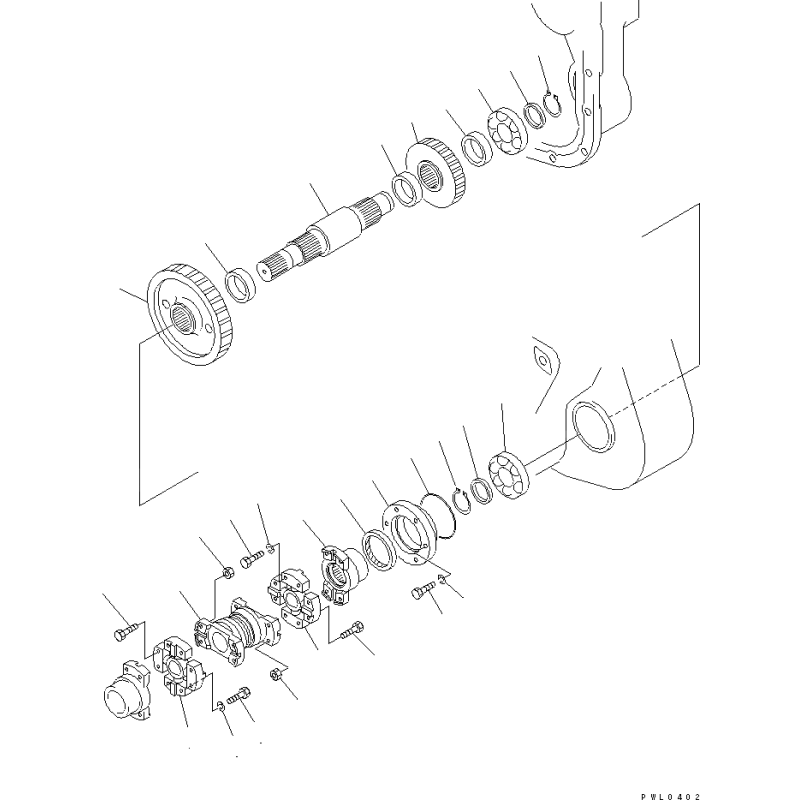 PWL0402